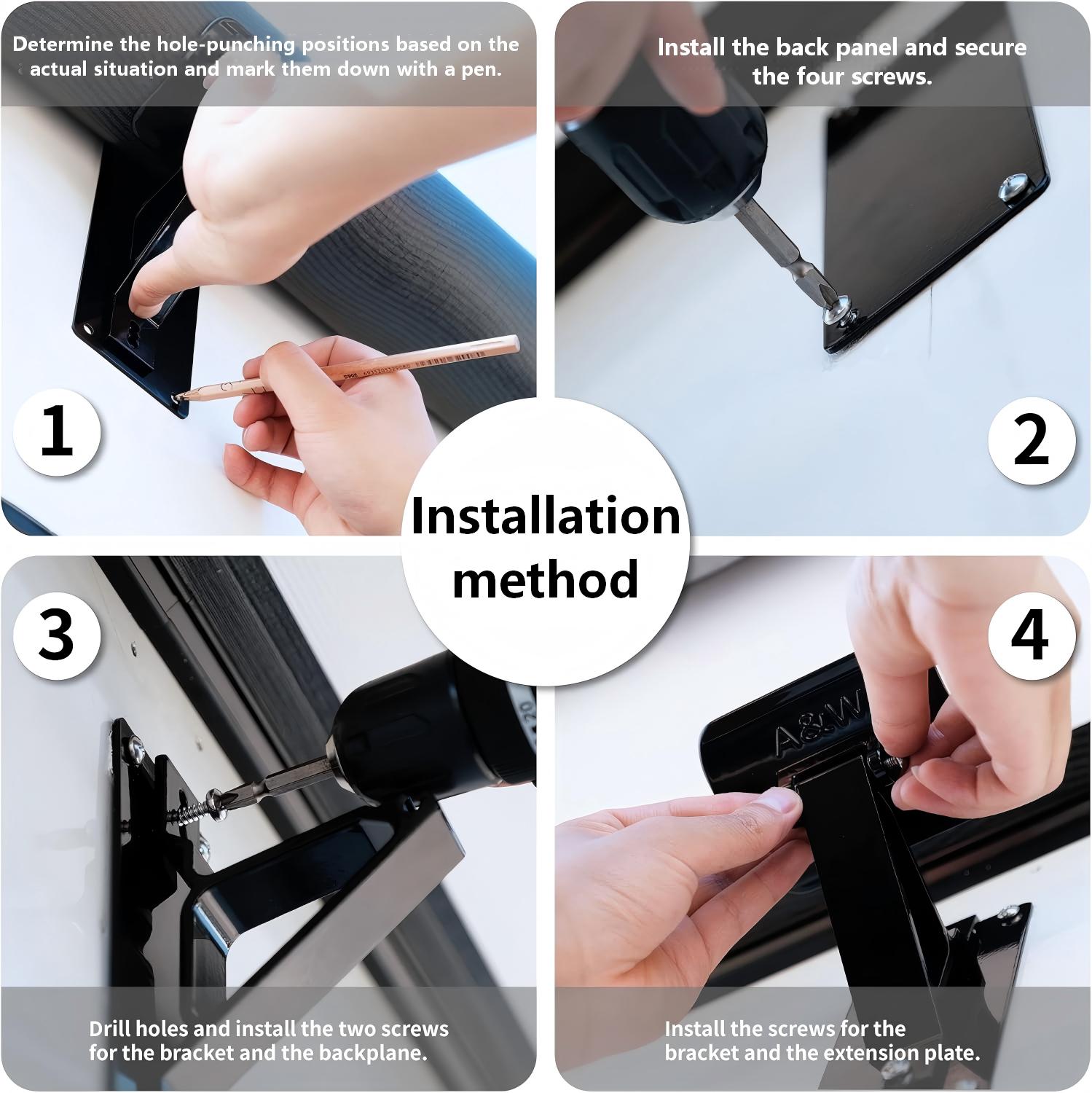 Determine the hole-punching positions based on the actual situation and mark them down with a pen.

1

Install the back panel and secure the four screws.

2

Installation method

3

Drill holes and install the two screws for the bracket and the backplane.

4

A&W

Install the screws for the bracket and the extension plate.